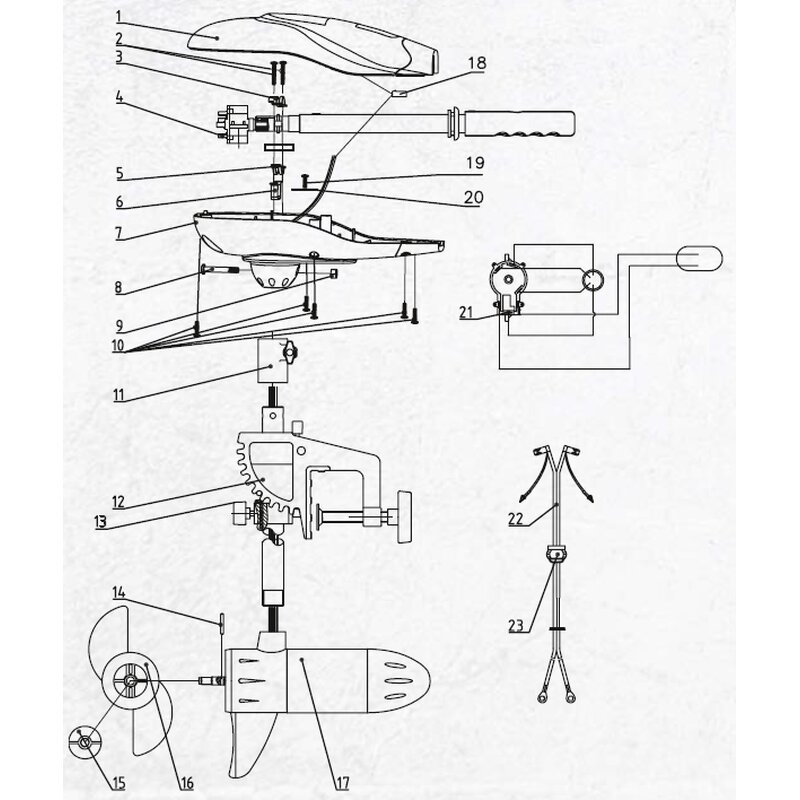 1
2
3
4
5
6
7
8
9
10
11
12
13
14
15
16
17
18
19
20
21
22
23